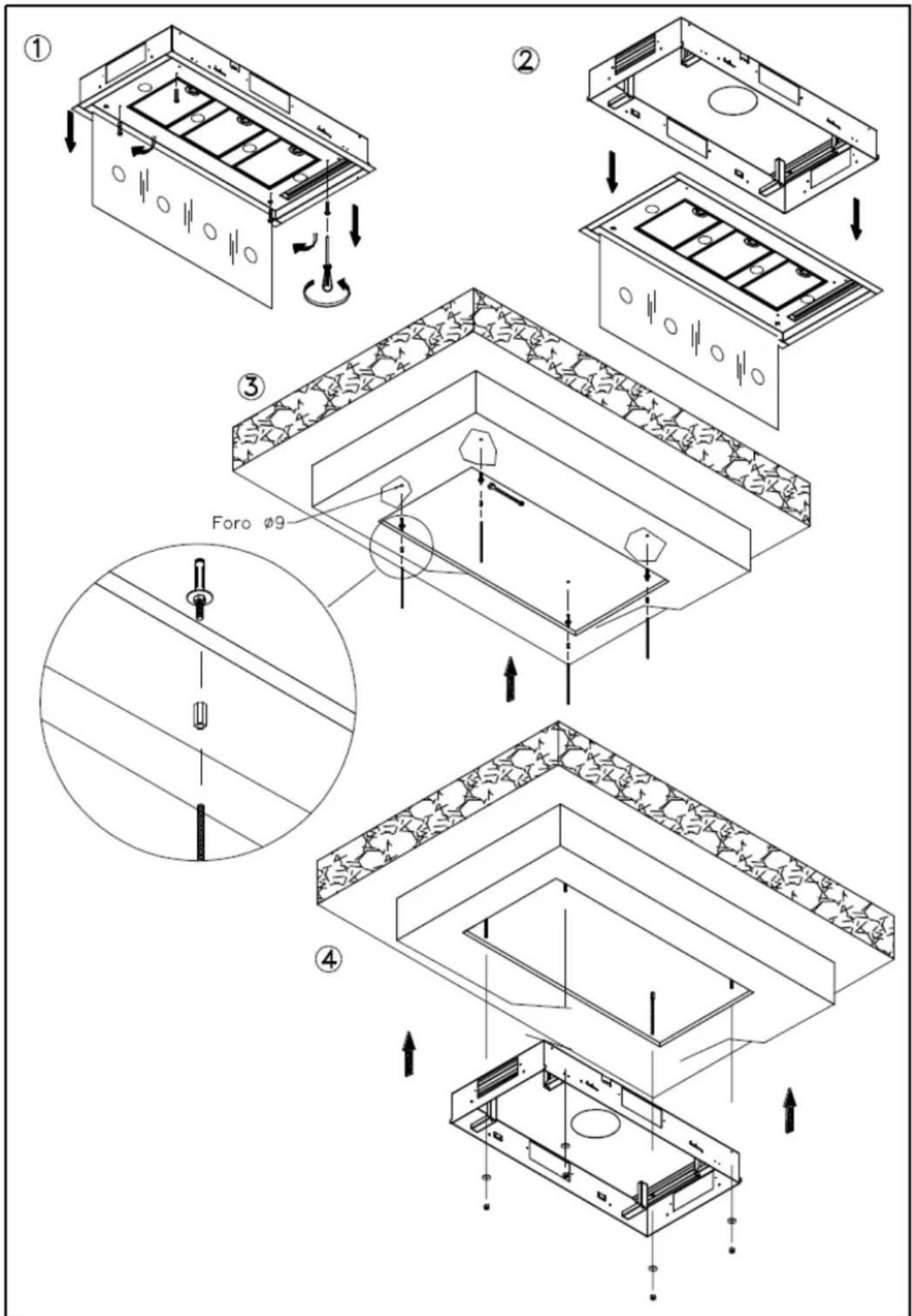 ①

②

③

Foro ø9

④