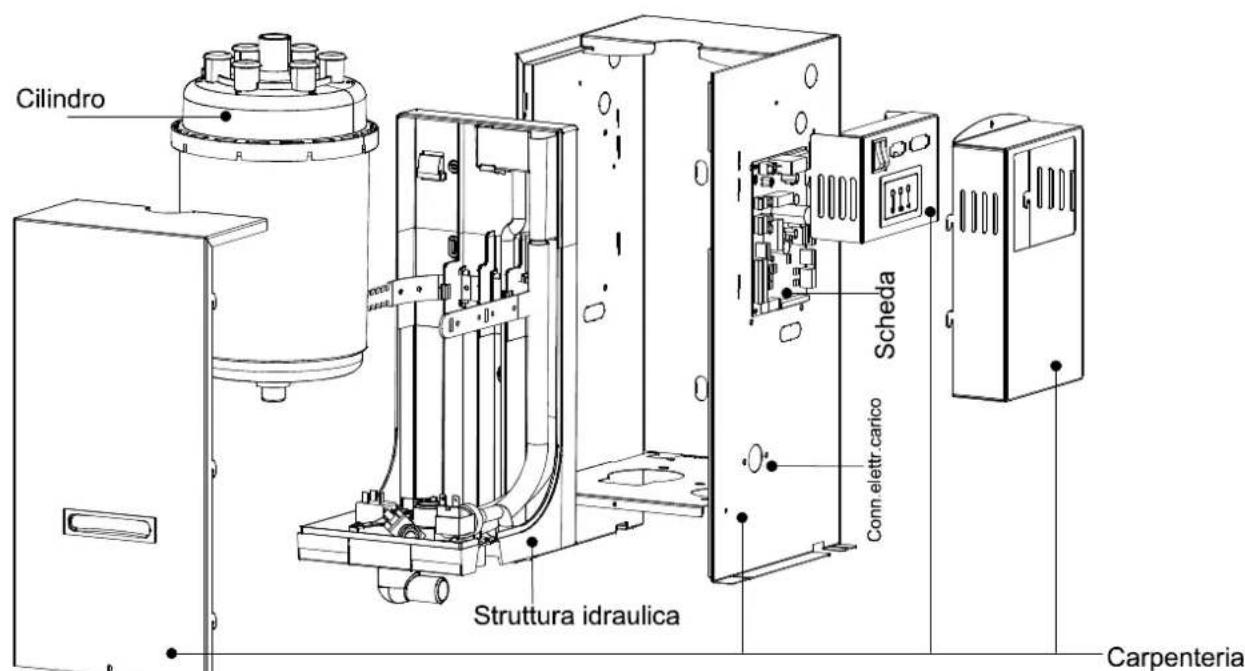 Cilindro

Scheda

Conn.elettr.carico

Struttura idraulica

Carpenteria