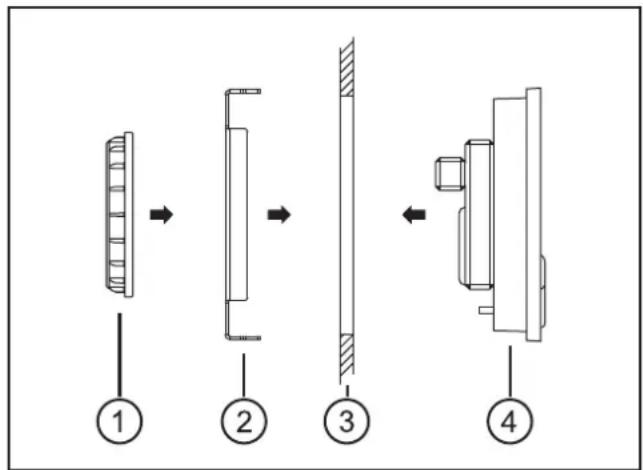 1
2
3
4