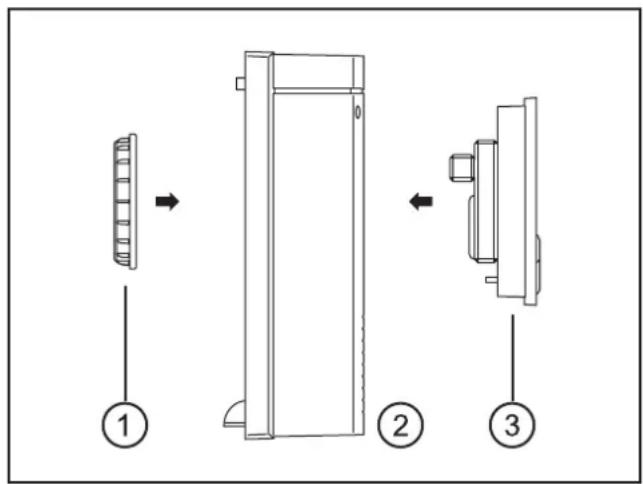 1

2

3