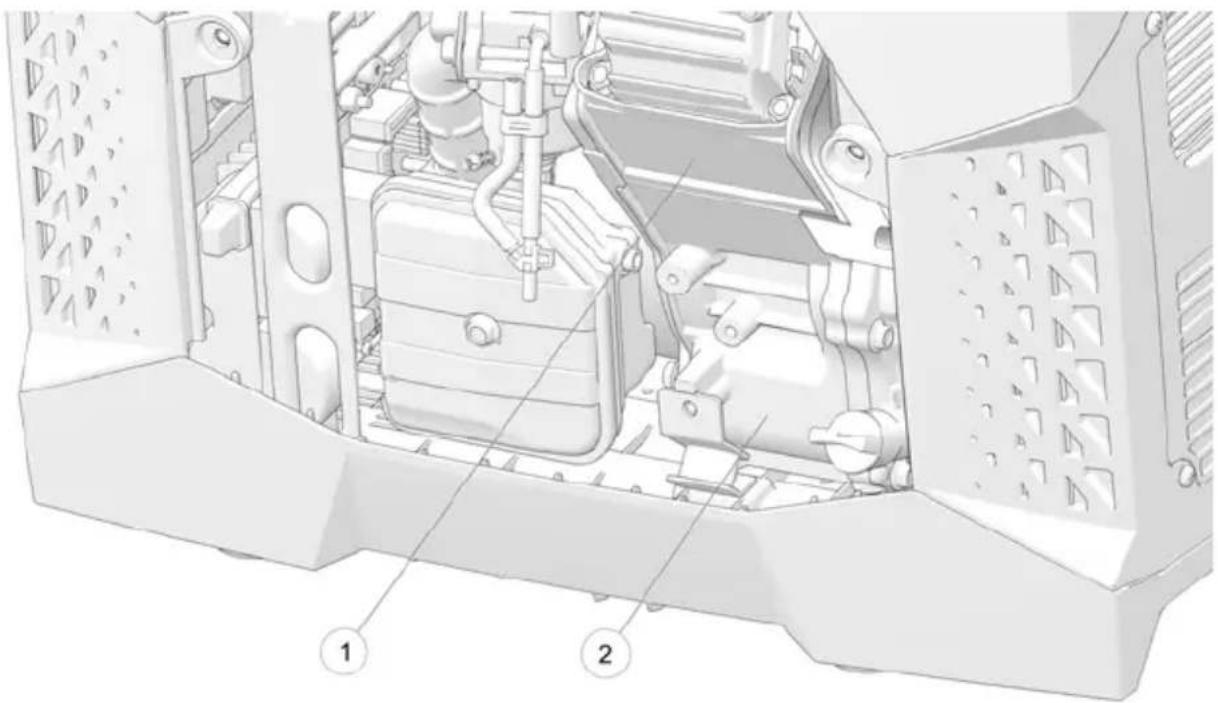 1
2