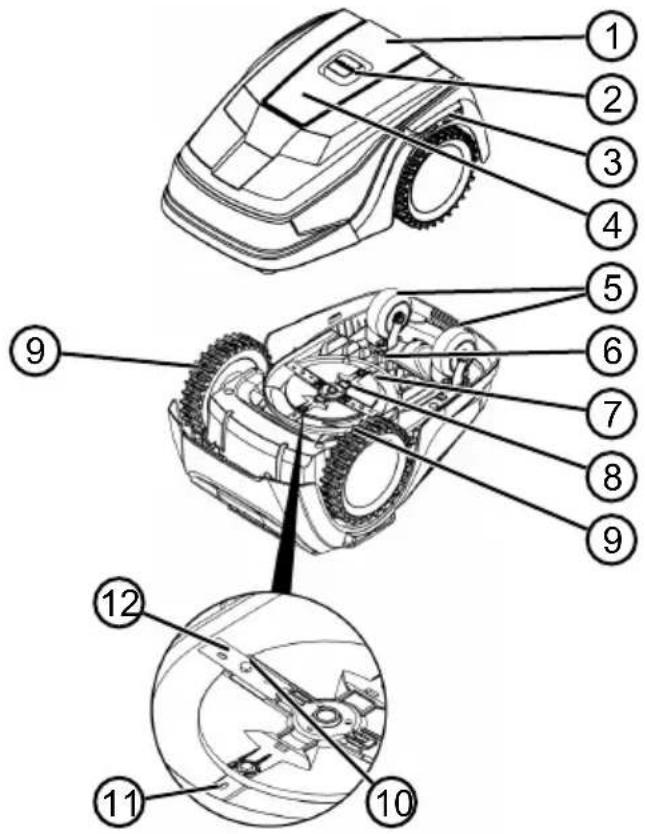 1
2
3
4
5
9
6
7
8
9
12
11
10