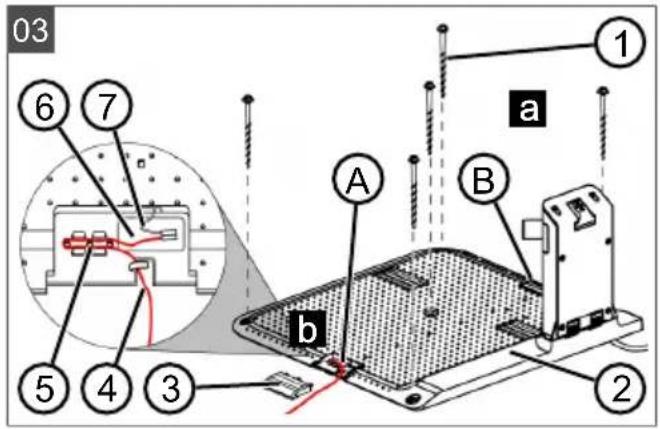 03
1
a
6
7
A
B
b
5
4
3
2