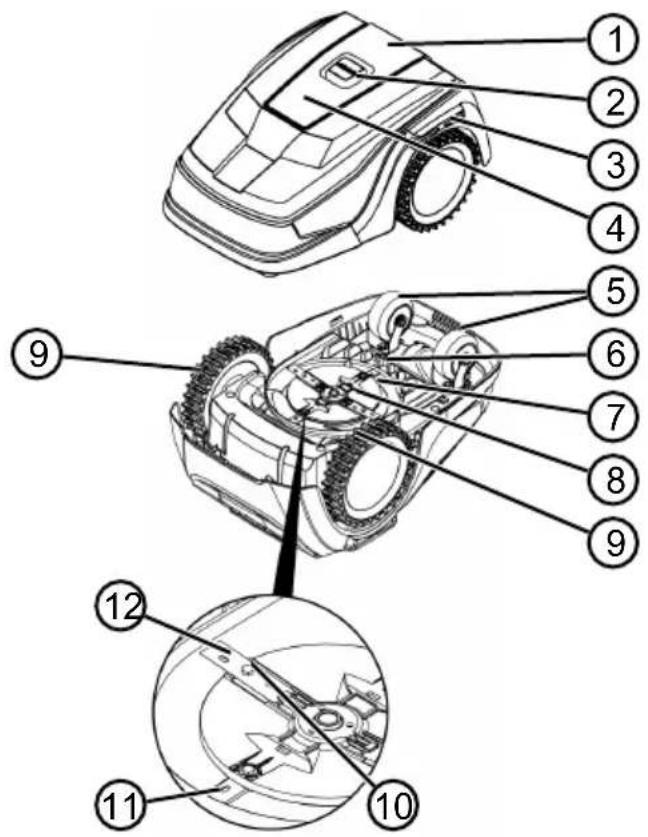 1
2
3
4
5
9
6
7
8
9
12
11
10