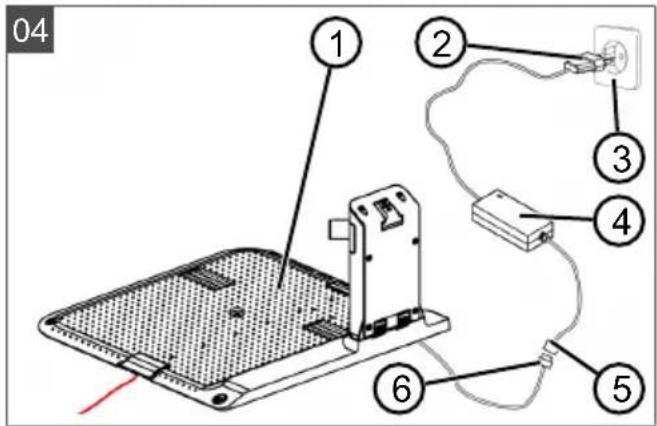 04

1

2

3

4

5

6