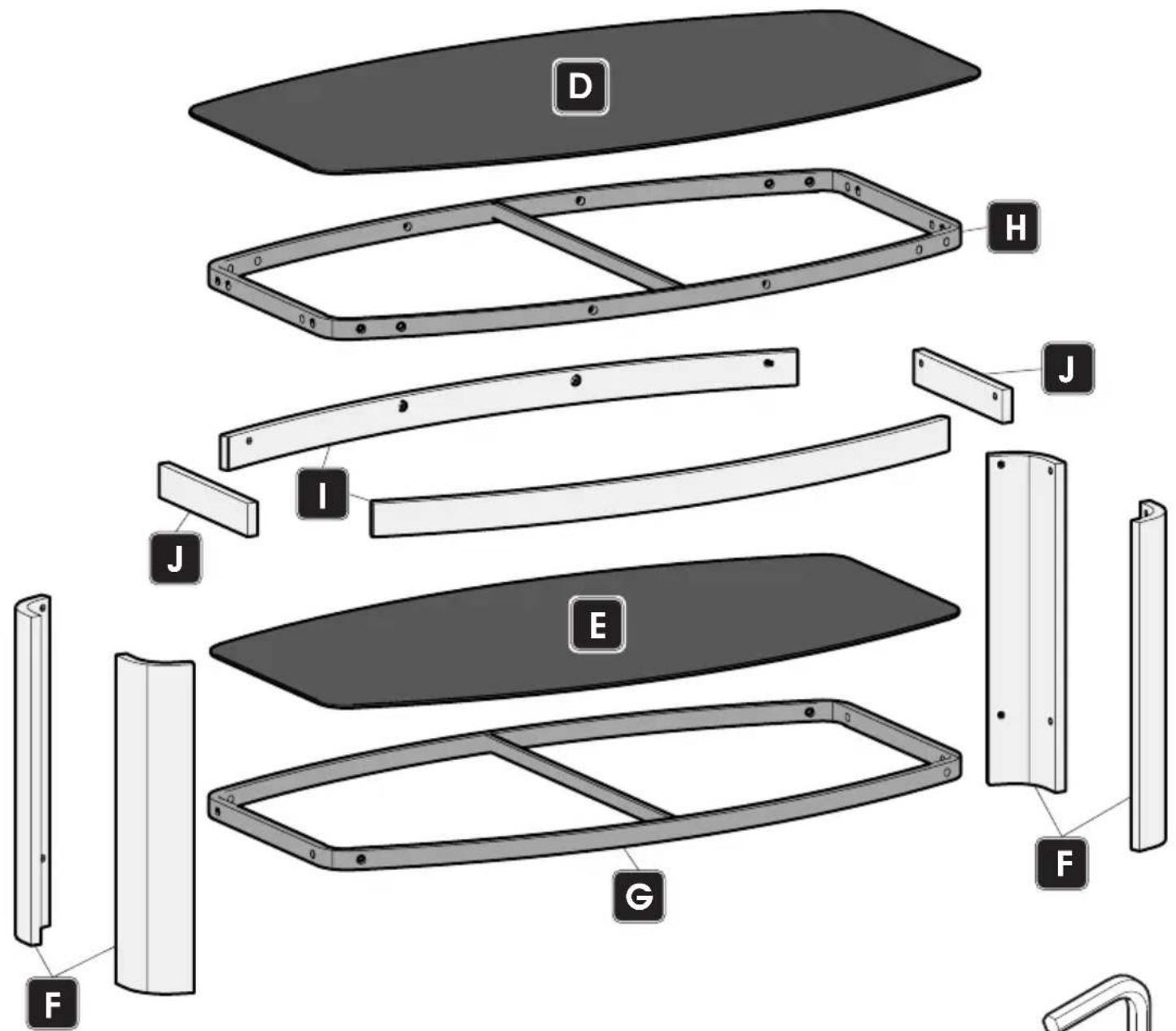 D

H

J

I

J

E

F

G

F