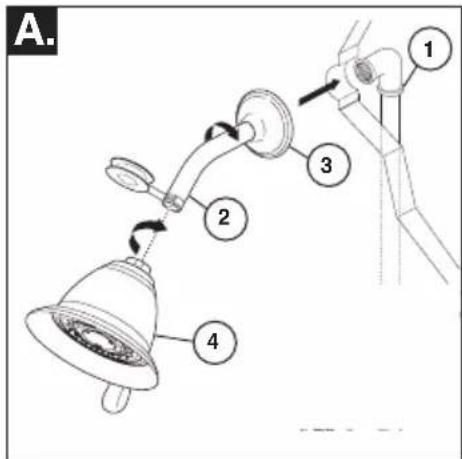 A.

1

3

2

4