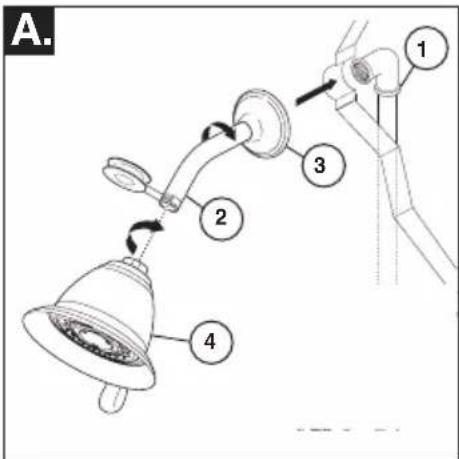 A.

1

3

2

4