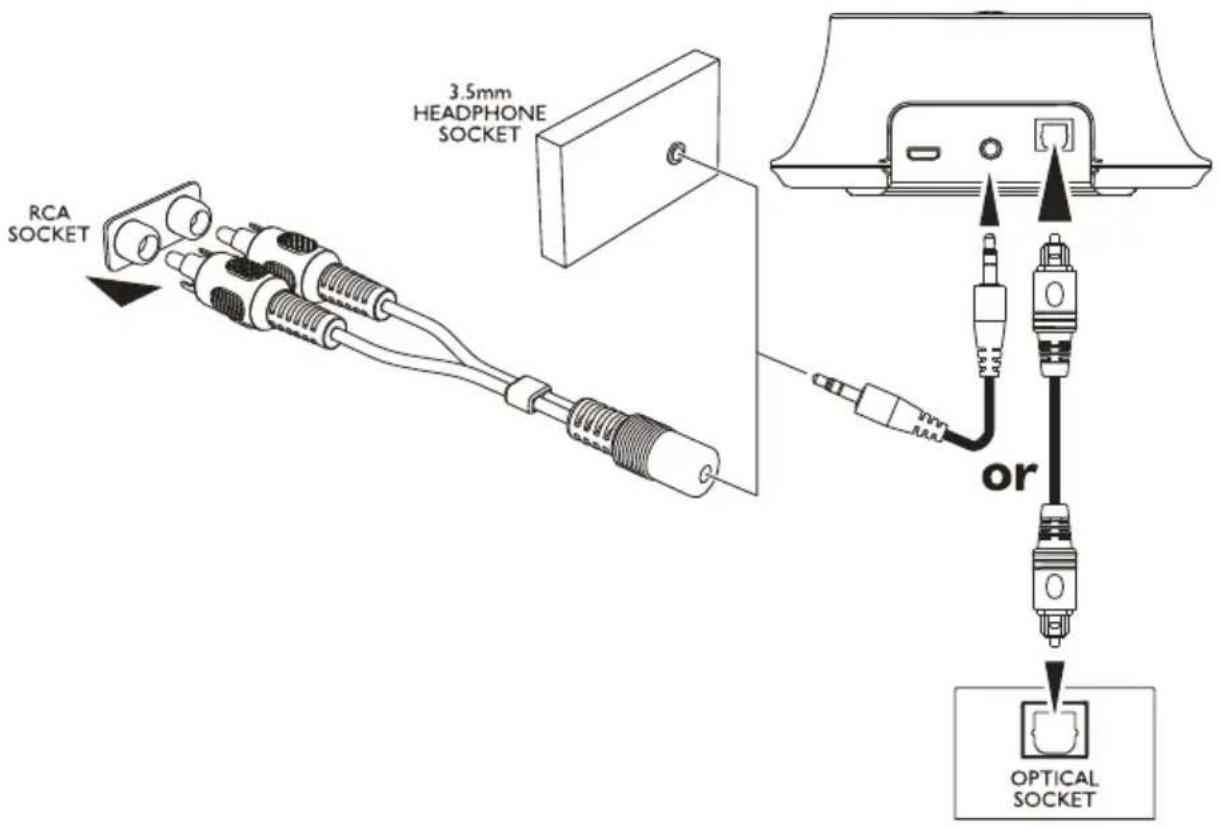 3.5mm
HEADPHONE
SOCKET

RCA
SOCKET

or

OPTICAL
SOCKET