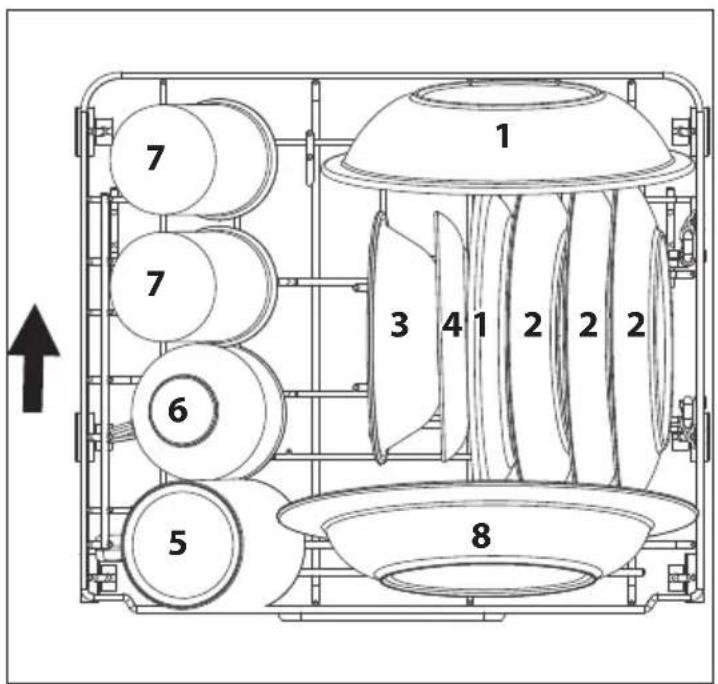 7
1
7
3 4 1 2 2 2
6
5
8