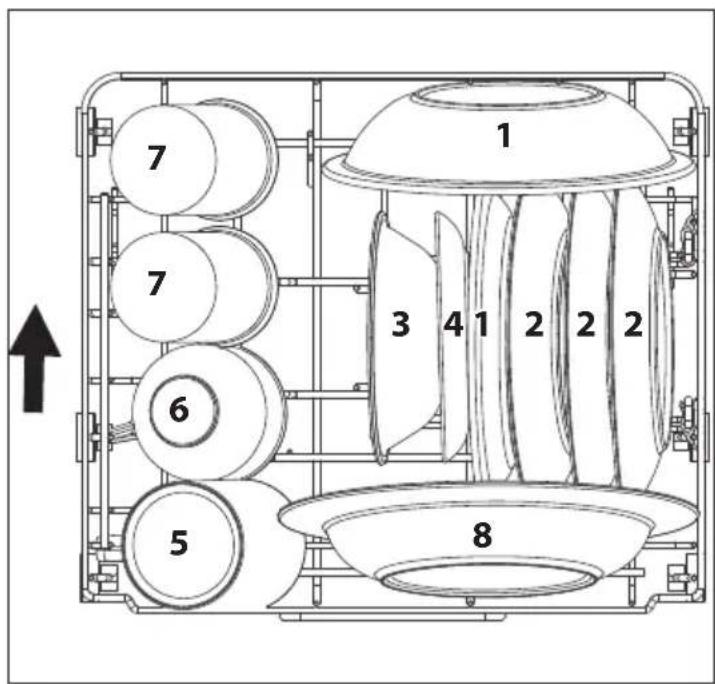 7
1
7
3 4 1 2 2 2
6
5
8