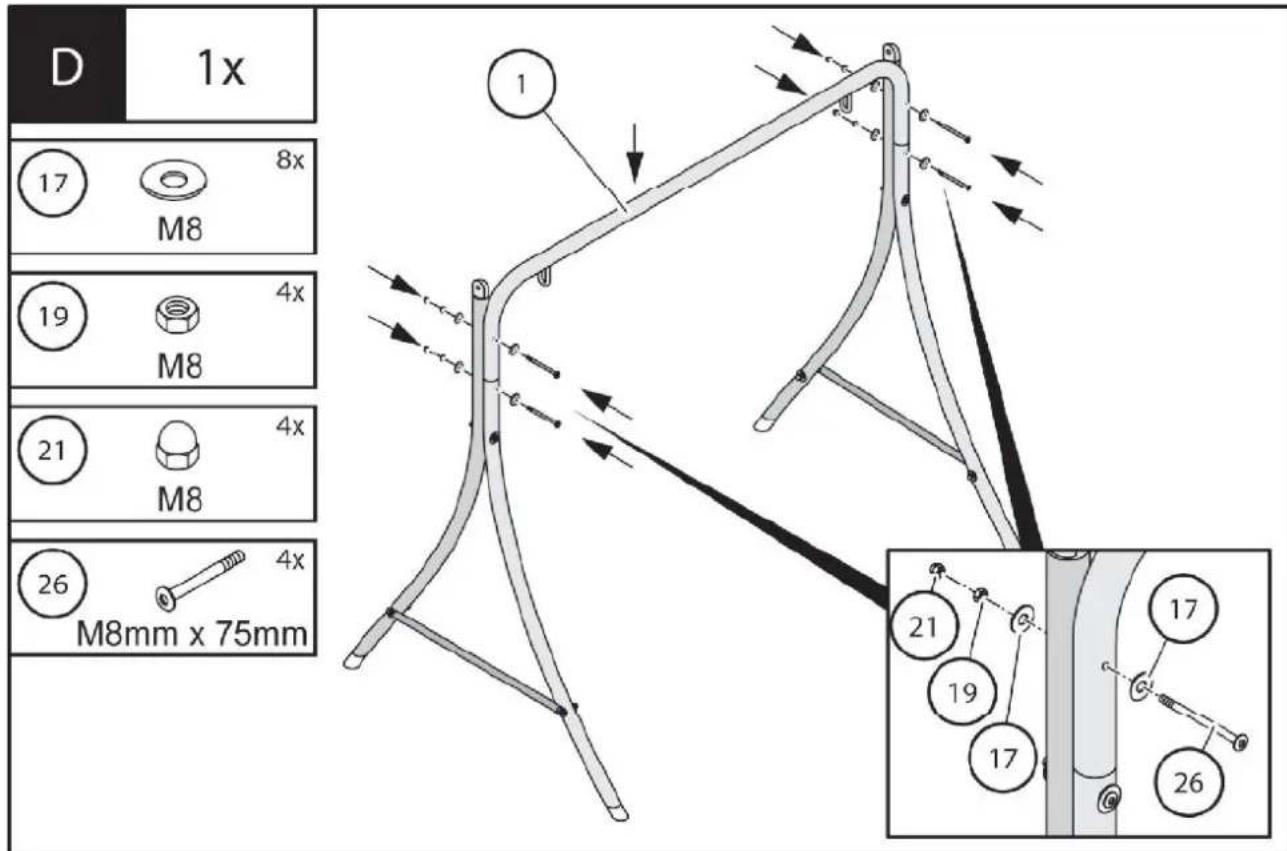 D 1x

17 8x
M8

19 4x
M8

21 4x
M8

26 4x
M8mm x 75mm

1

21
19
17
17
26