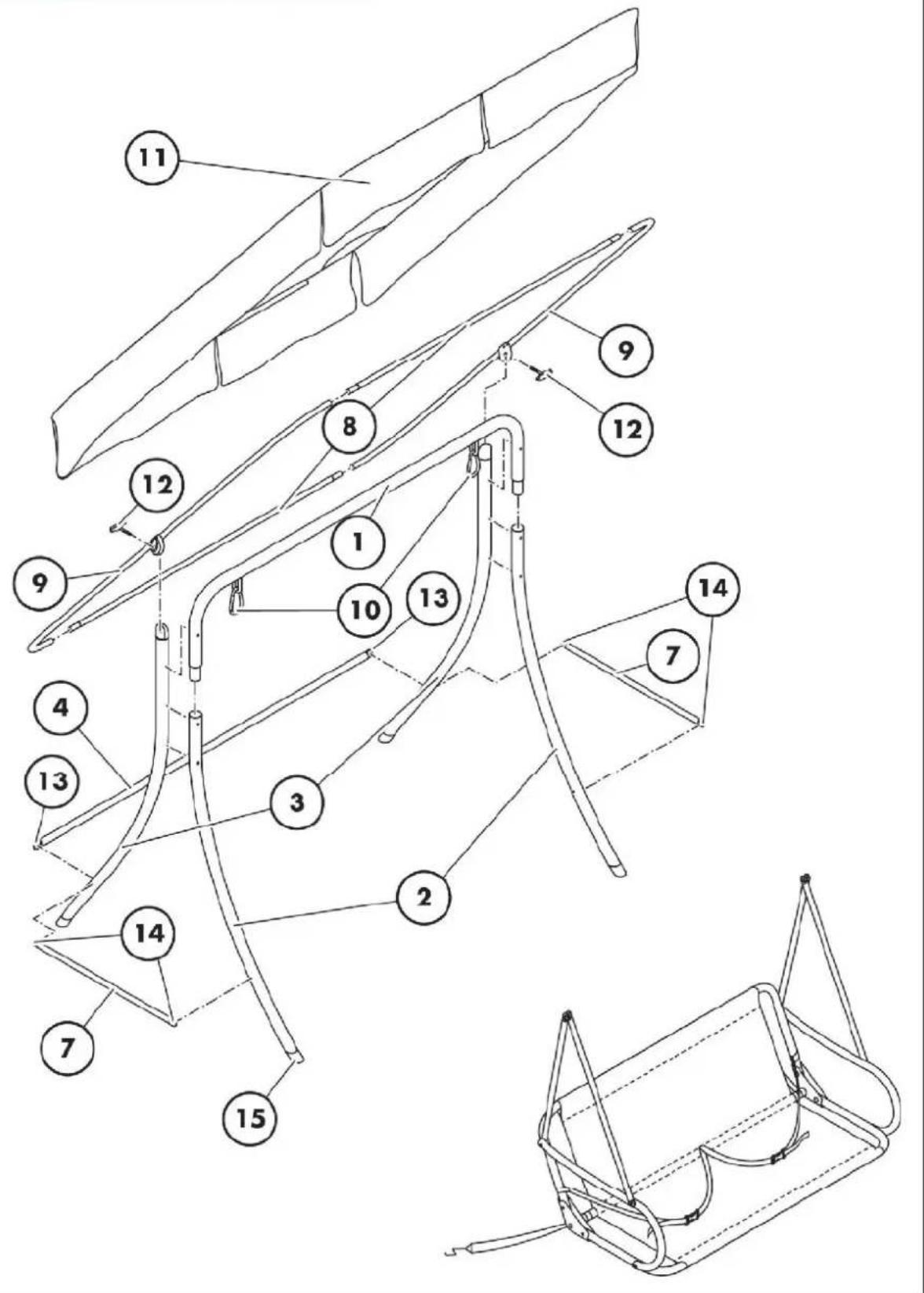 11
9
12
8
12
1
9
10
13
14
7
4
13
3
2
14
7
15