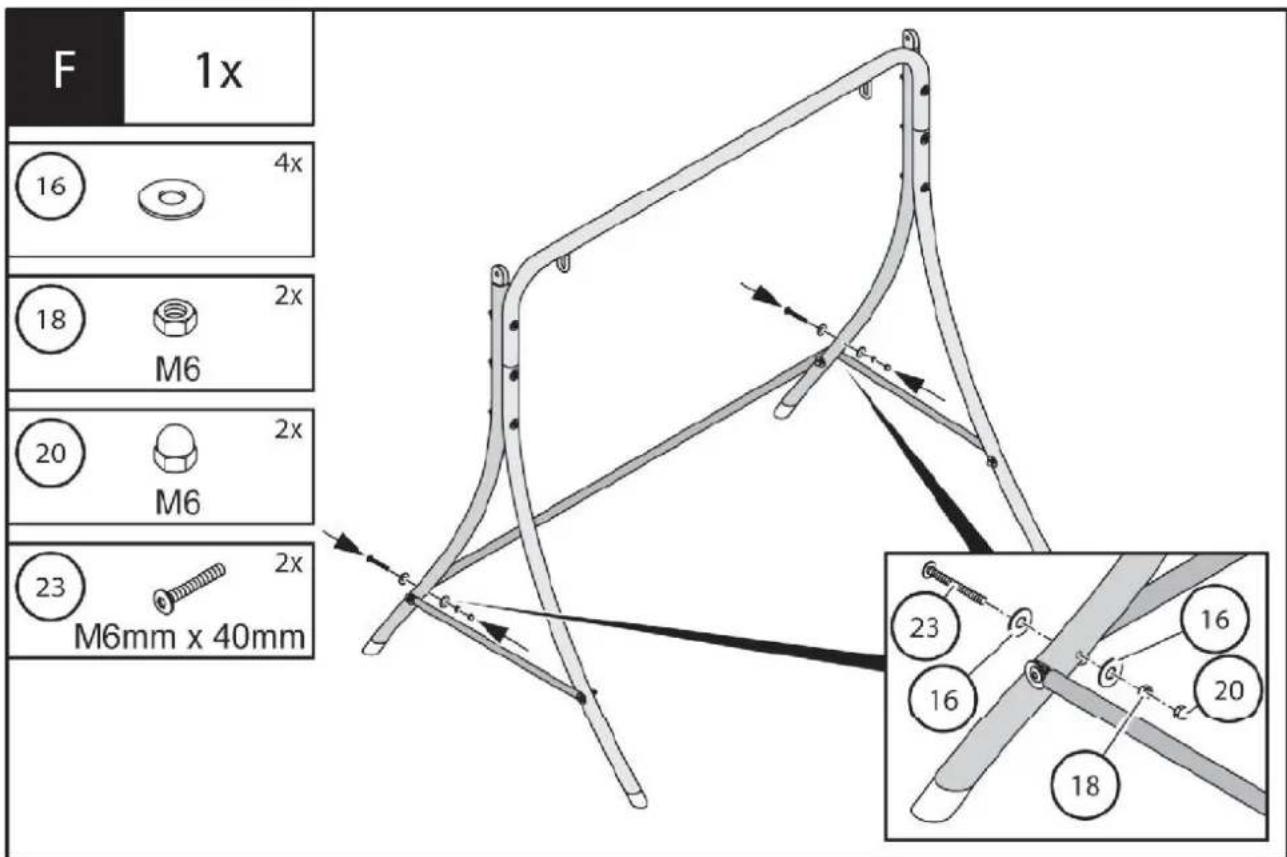 F 1x

16 4x

18 2x M6

20 2x M6

23 2x M6mm x 40mm

23
16
16
20
18