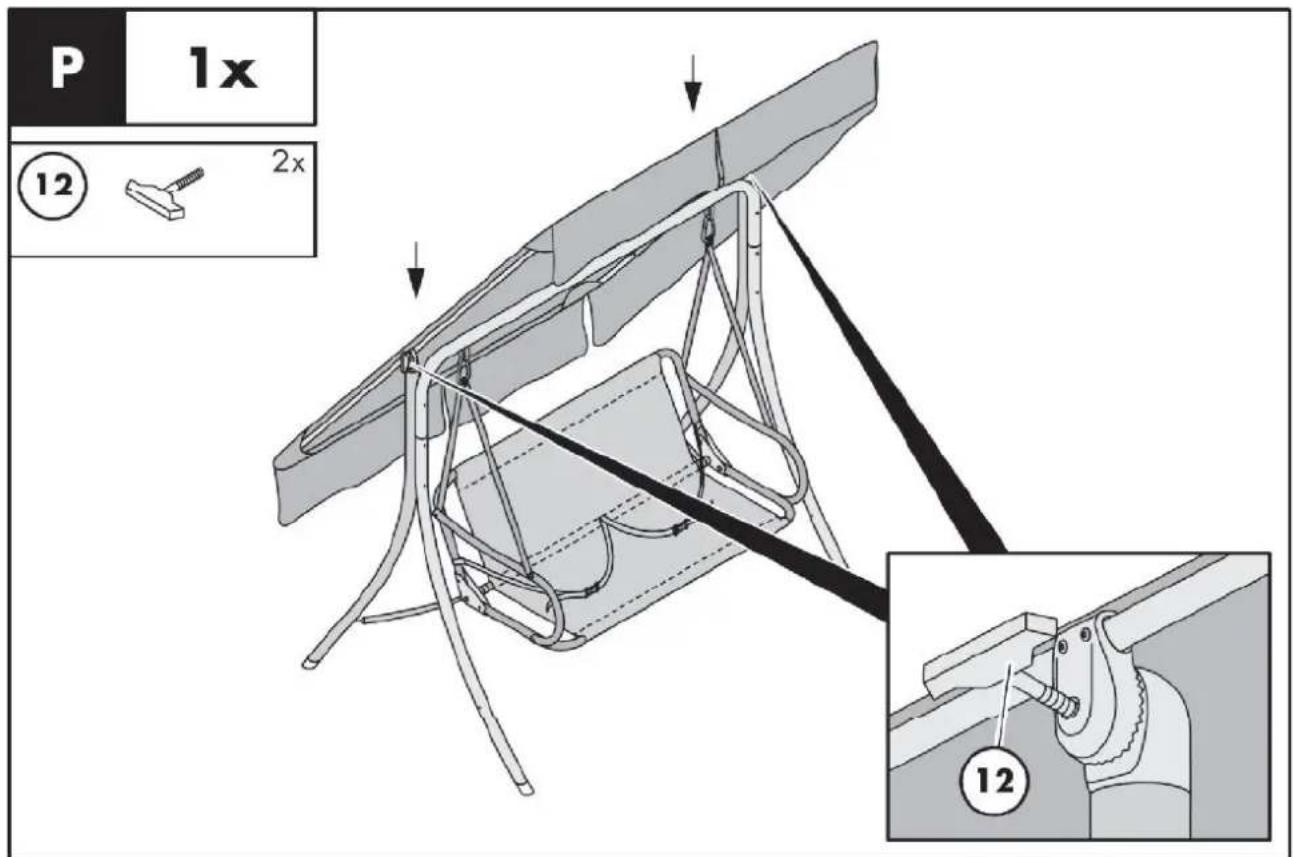 P
1x
12
2x
12