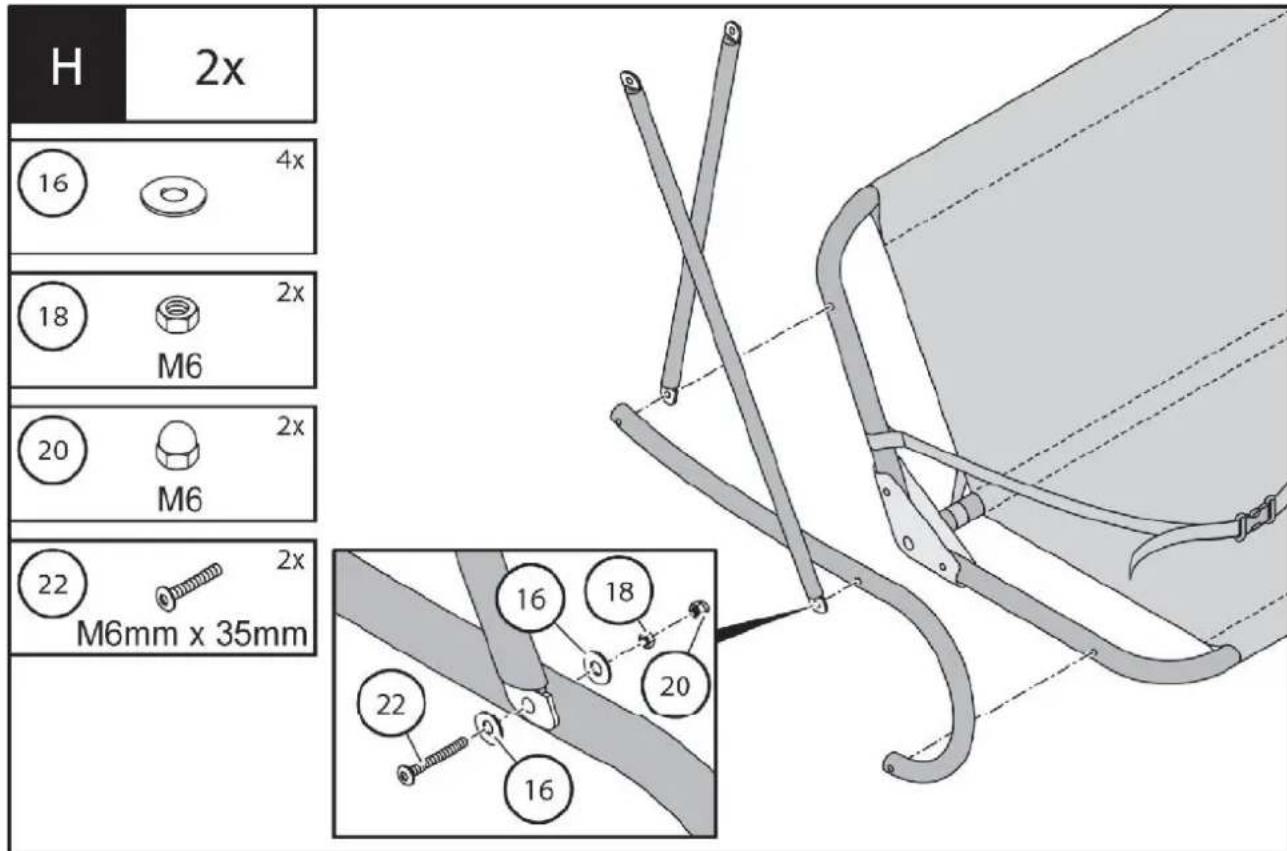 H
2x

16
4x

18
2x
M6

20
2x
M6

22
2x
M6mm x 35mm

16
18
20
22
16