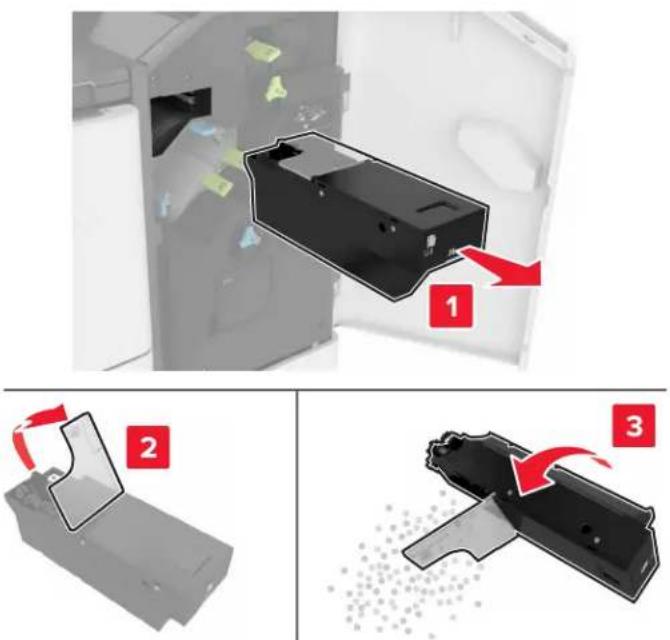 1

2

3