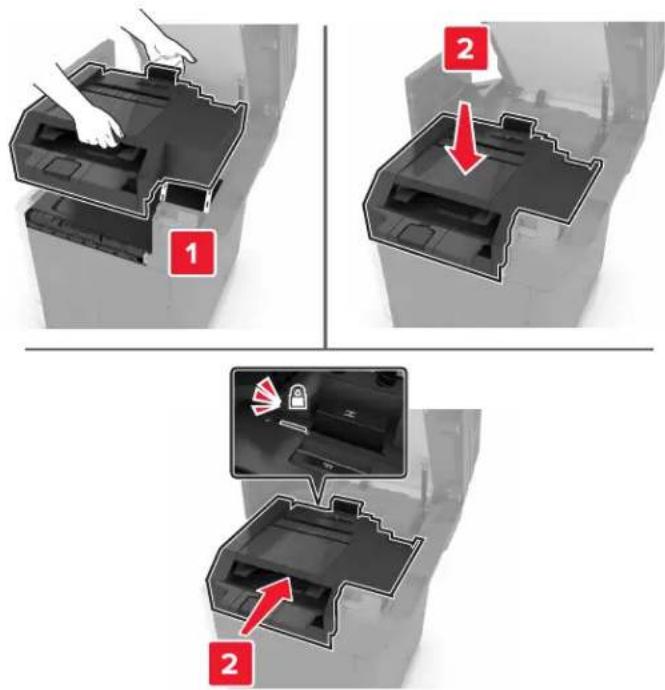 1

2

2