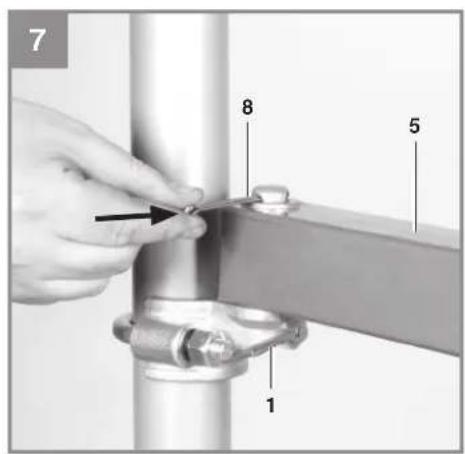 7

8

5

1