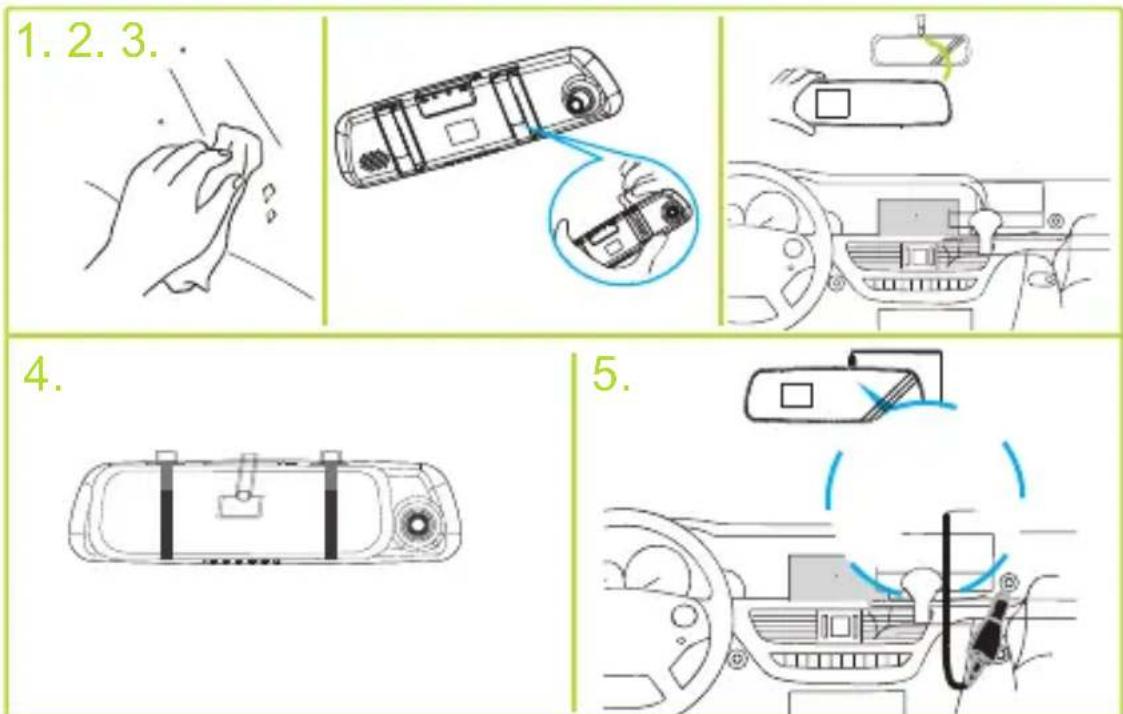 1. 2. 3.

4.

5.