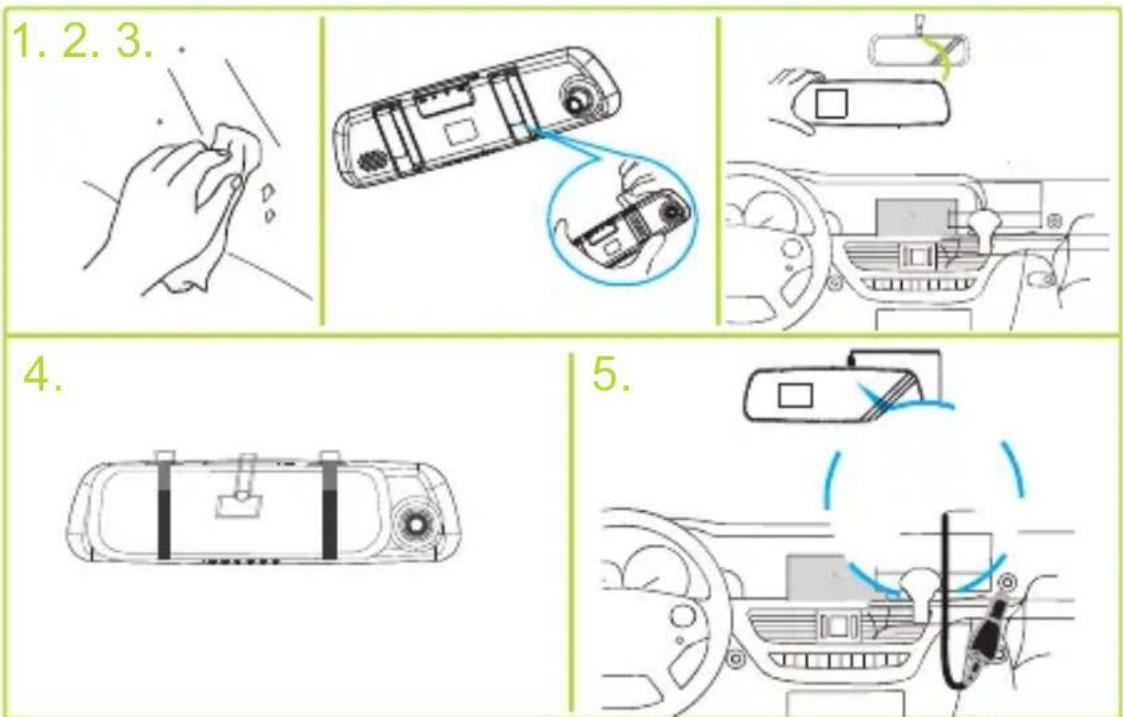 1. 2. 3.

4.

5.