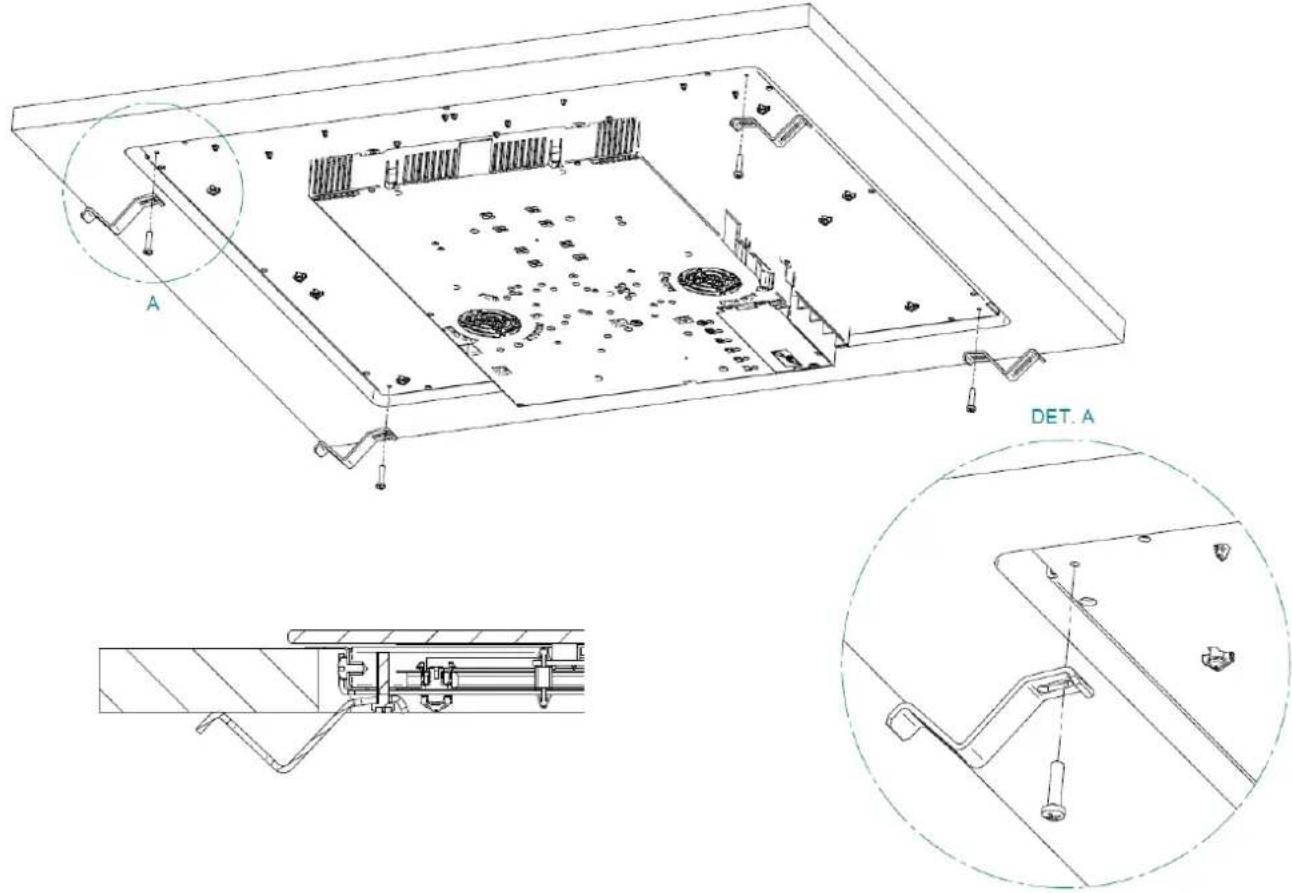 A

DET. A