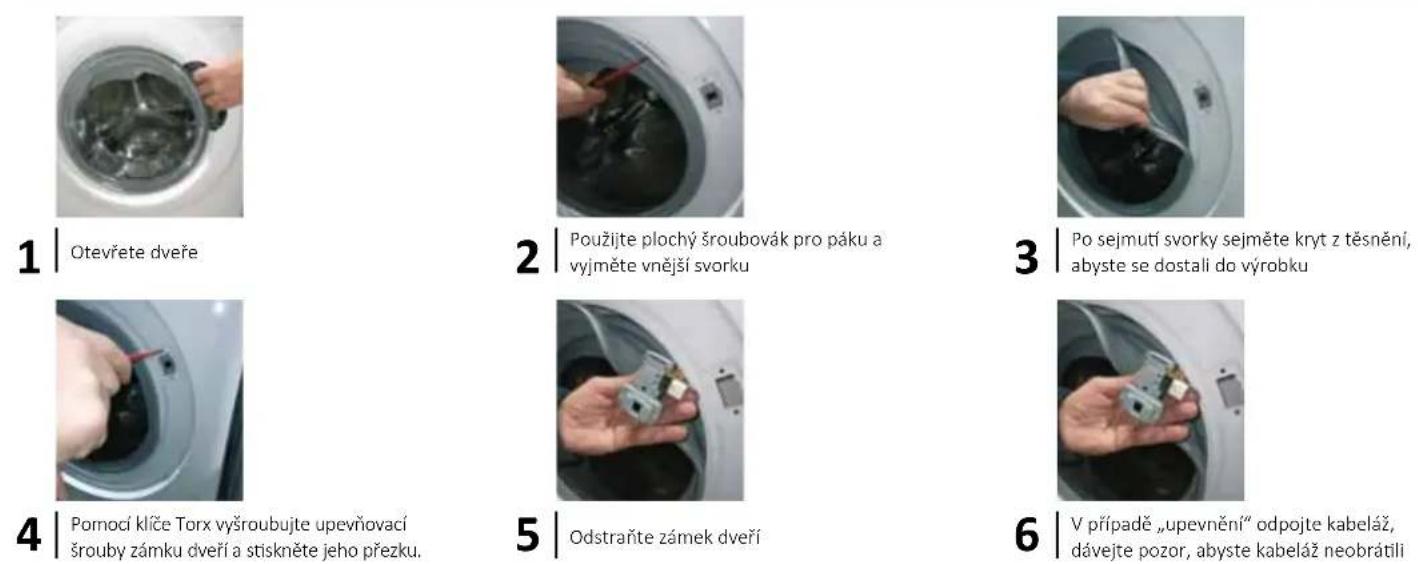 1 Otevřete dveře

2 Použijte plochý šroubovák pro páku a vyjměte vnější svorku

3 Po sejmutí svorky sejměte kryt z těsnění, abyste se dostali do výrobku

4 Pomocí klíče Torx vyšroubujte upevňovací šrouby zámku dveří a stiskněte jeho přezku.

5 Odstraňte zámek dveří

6 V případě „upevnění" odpojte kabeláž, dávejte pozor, abyste kabeláž neobrátili