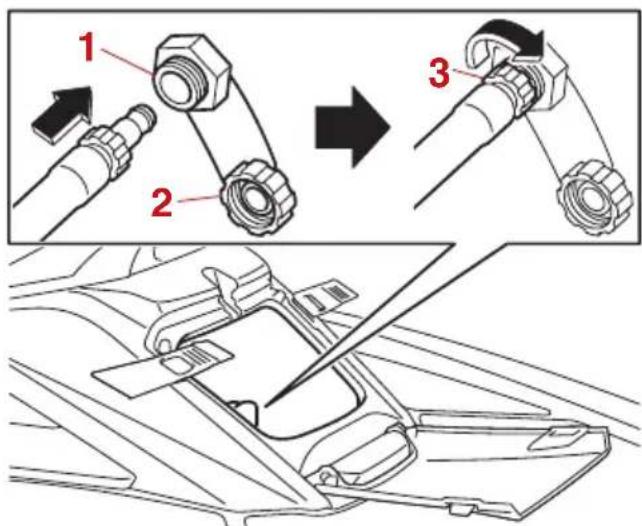 1
2
3