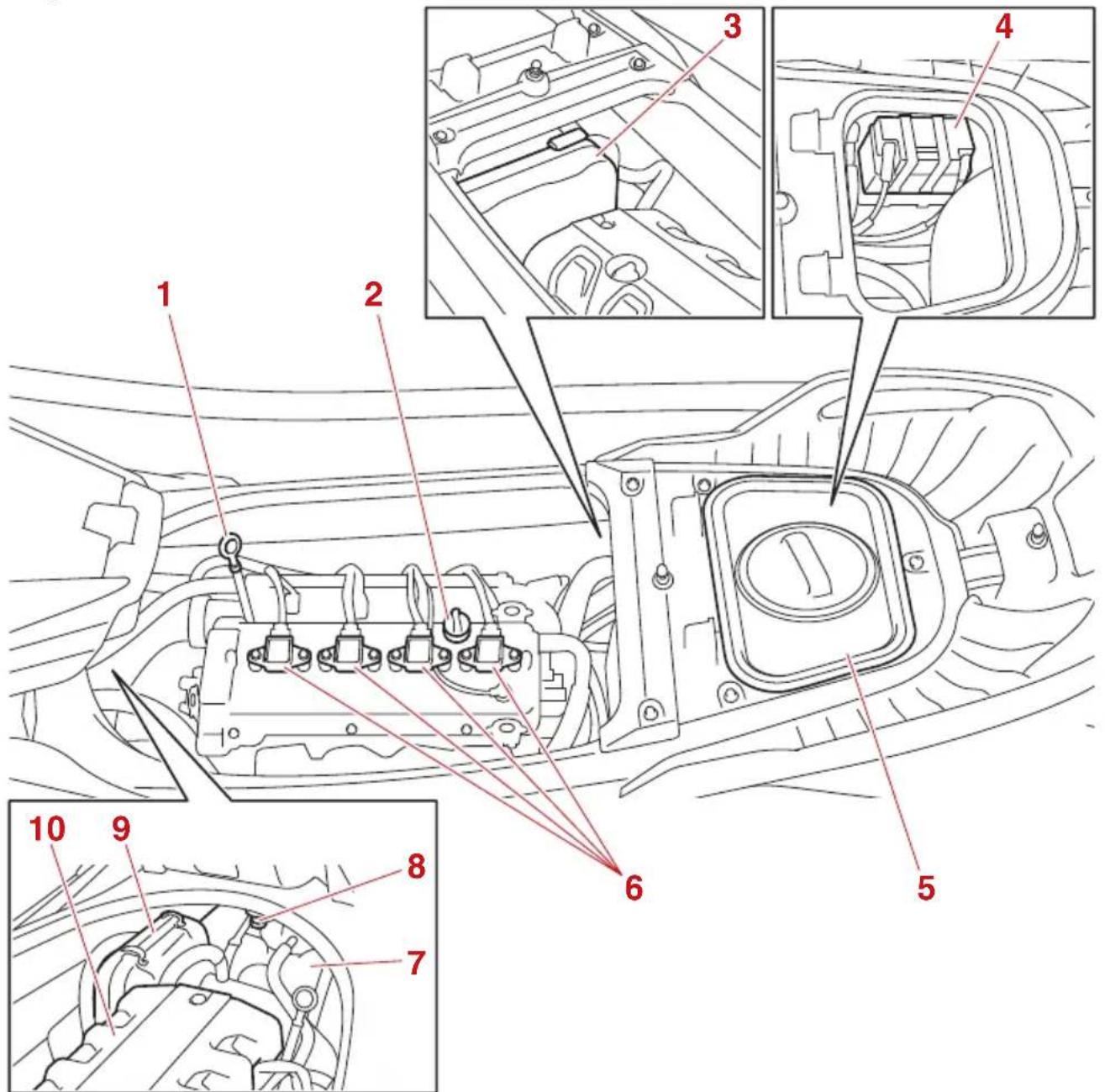 3
4
1
2
10
9
8
7
6
5