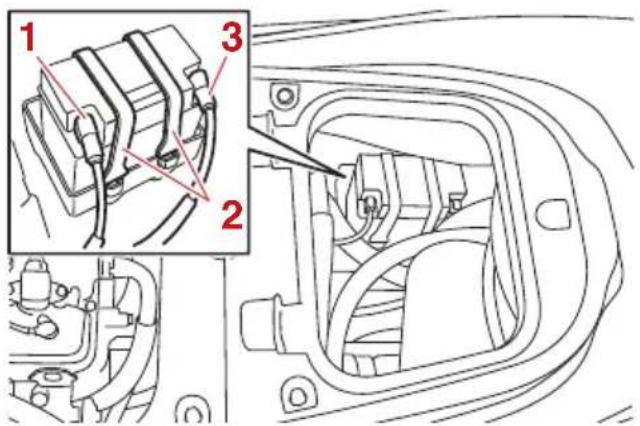 1
3
2