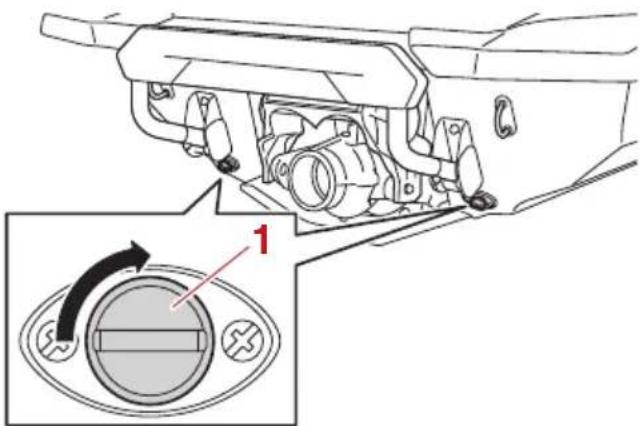 1