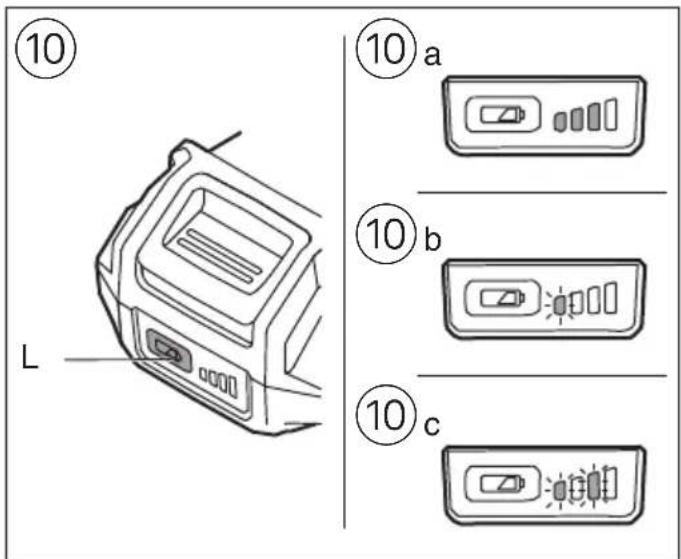 10

L

10 a

10 b

10 c