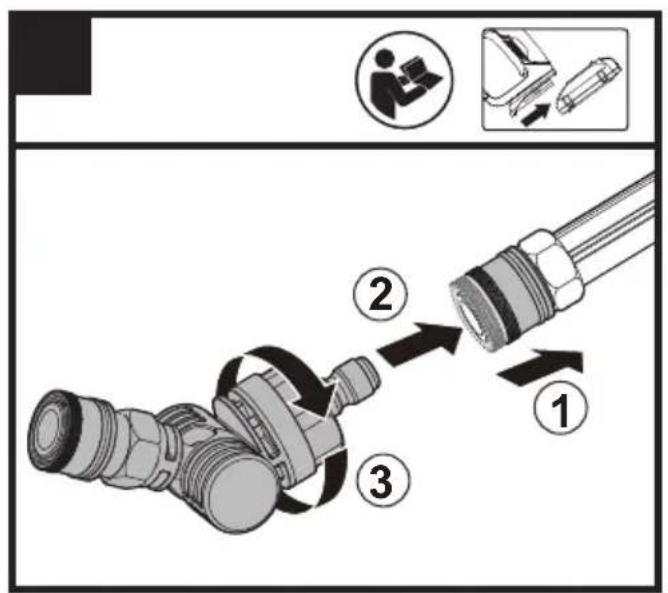 2
1
3