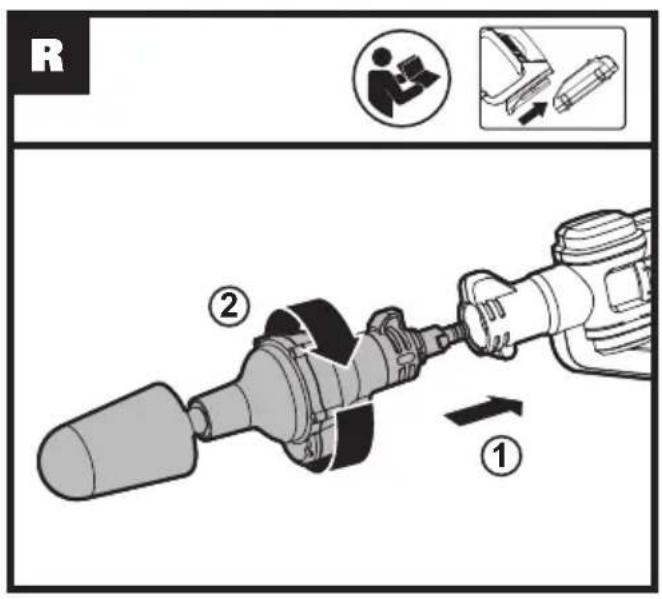 R

2

1