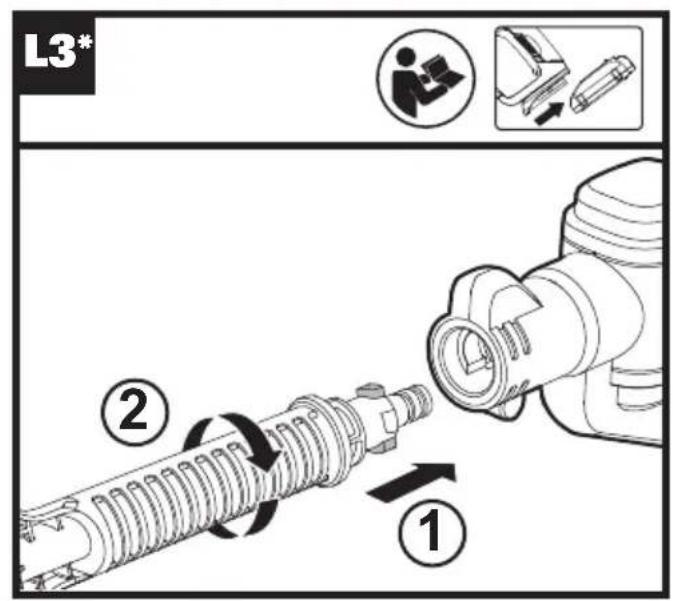 L3*

2

1