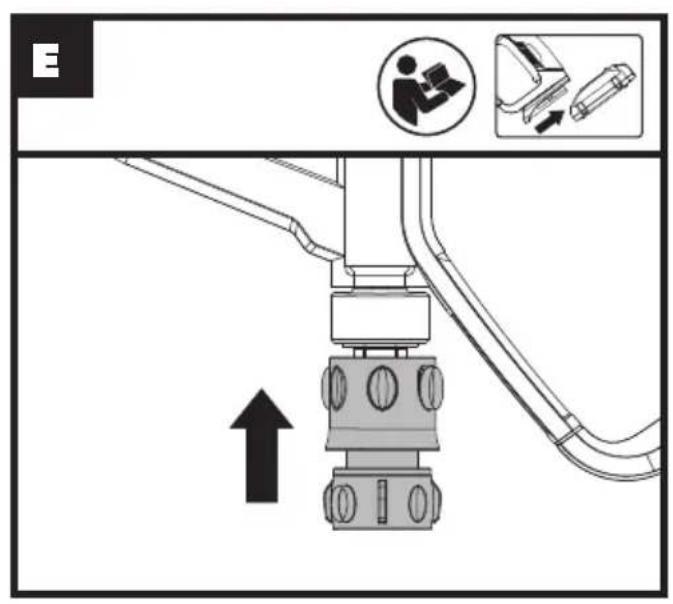 E