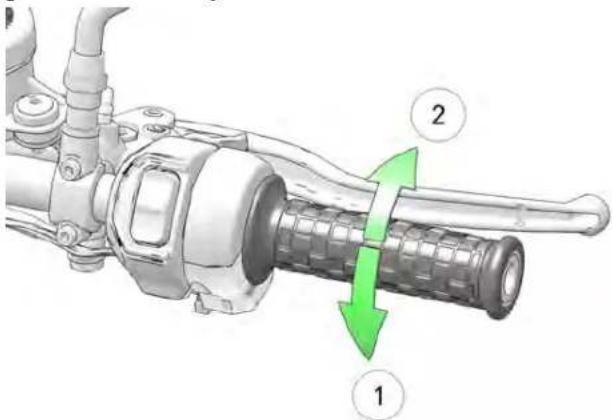 2

1