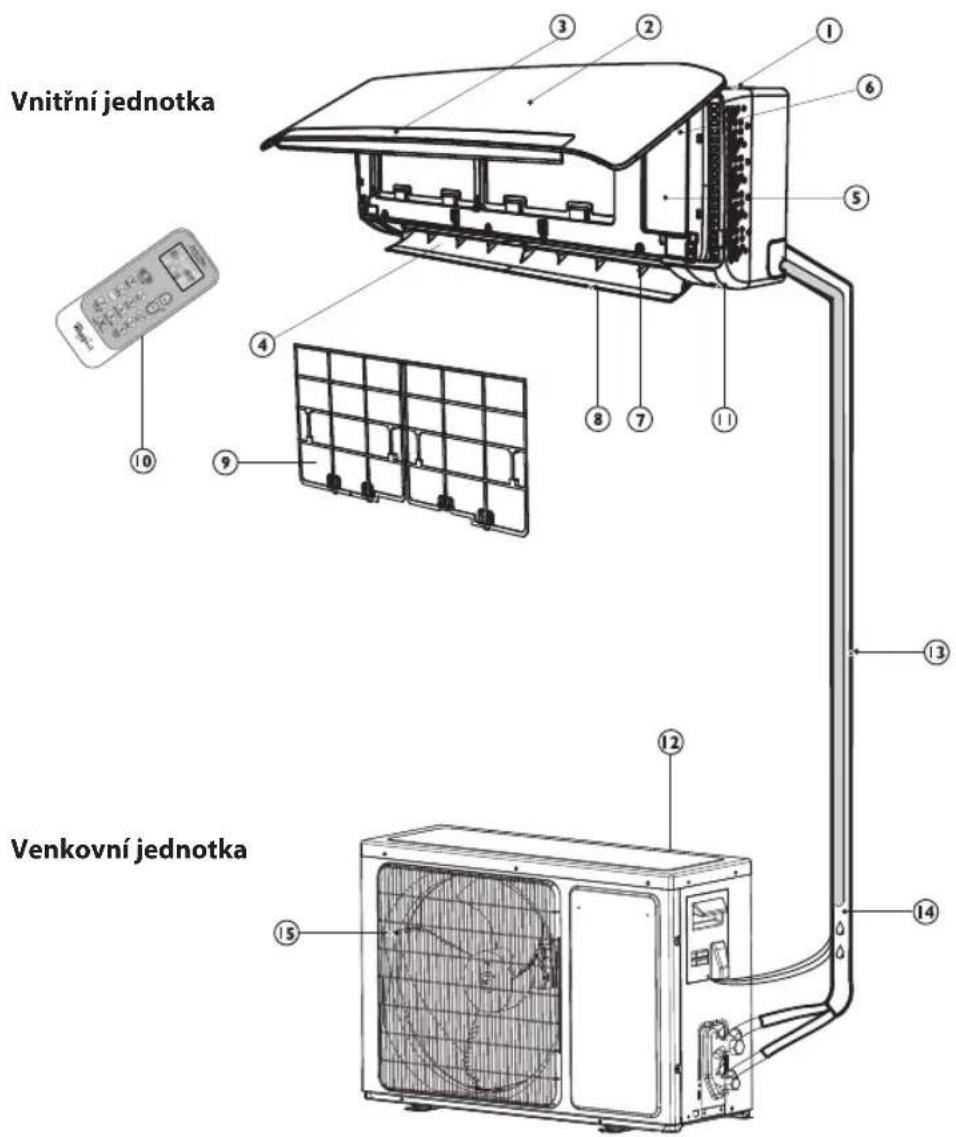 Vnitřní jednotka

3
2
1
6
5
4
8
7
11
10
9
13
12

Venkovní jednotka

15
14