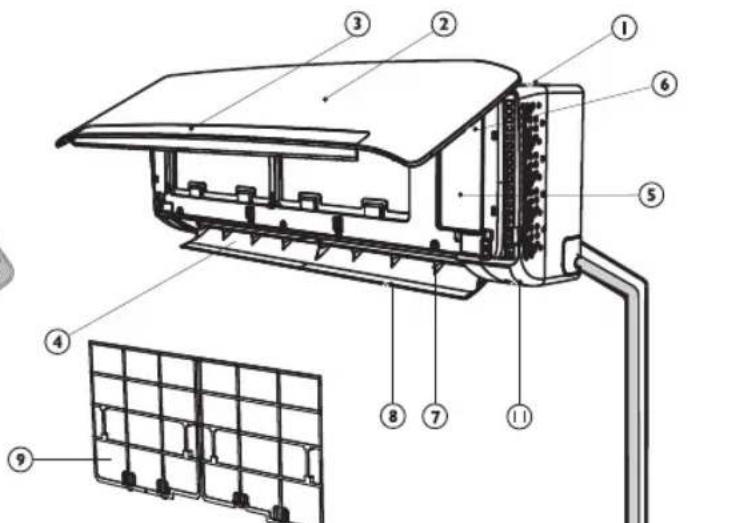 3
2
1
6
5
4
8
7
11
9