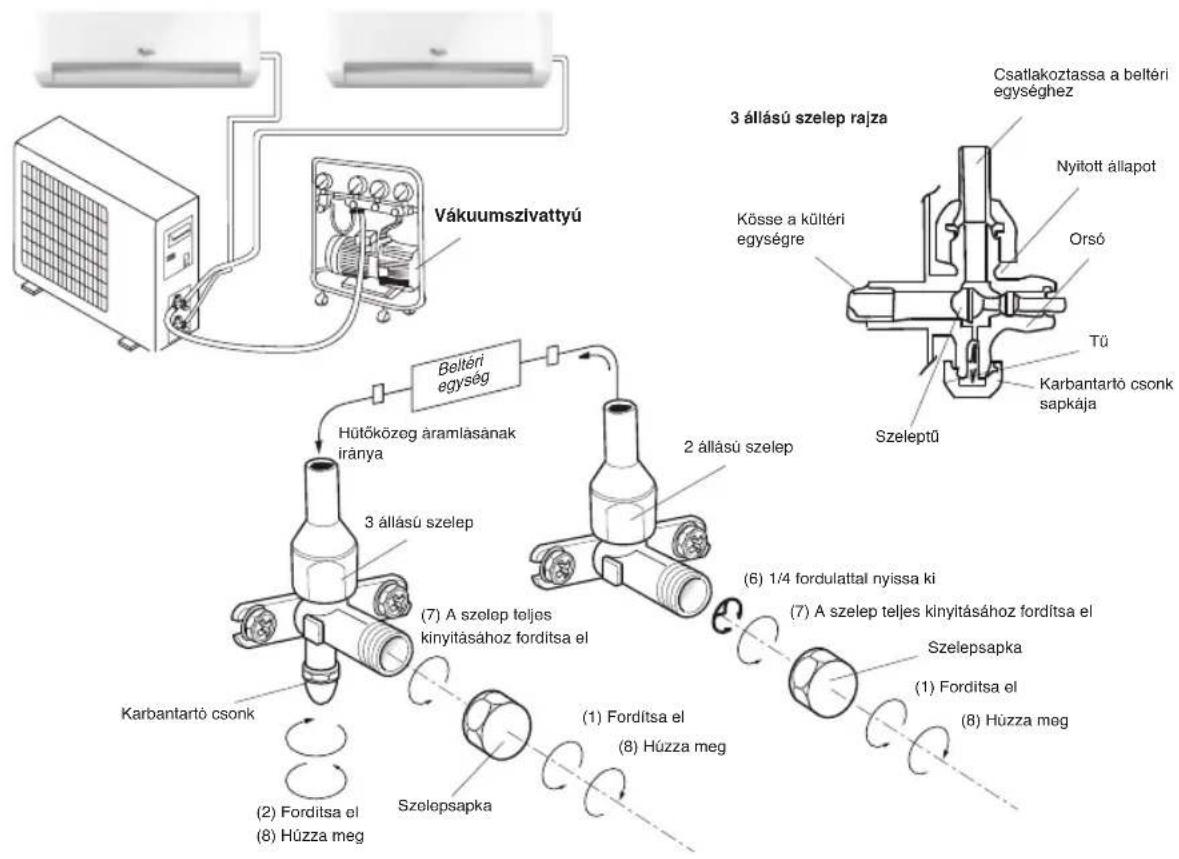 Vákuumszivattyú

3 állású szelep rajza

Csatlakoztassa a beltéri egységhez

Nyitott állapot

Kösse a kültéri egységre

Orsó

Tű

Karbantartó csonk sapkája

Szeleptű

Beltéri egység

Hűtőközeg áramlásának iránya

2 állású szelep

3 állású szelep

(6) 1/4 fordulattal nyissa ki

(7) A szelep teljes kinyitásához fordítsa el

(7) A szelep teljes kinyitásához fordítsa el

Szelepsapka

(1) Fordítsa el

(8) Húzza meg

Karbantartó csonk

(1) Fordítsa el

(8) Húzza meg

Szelepsapka

(2) Fordítsa el

(8) Húzza meg