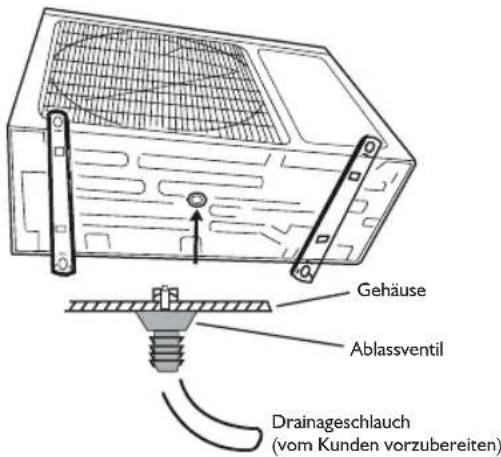 Gehäuse

Ablassventil

Drainageschlauch
(vom Kunden vorzubereiten)