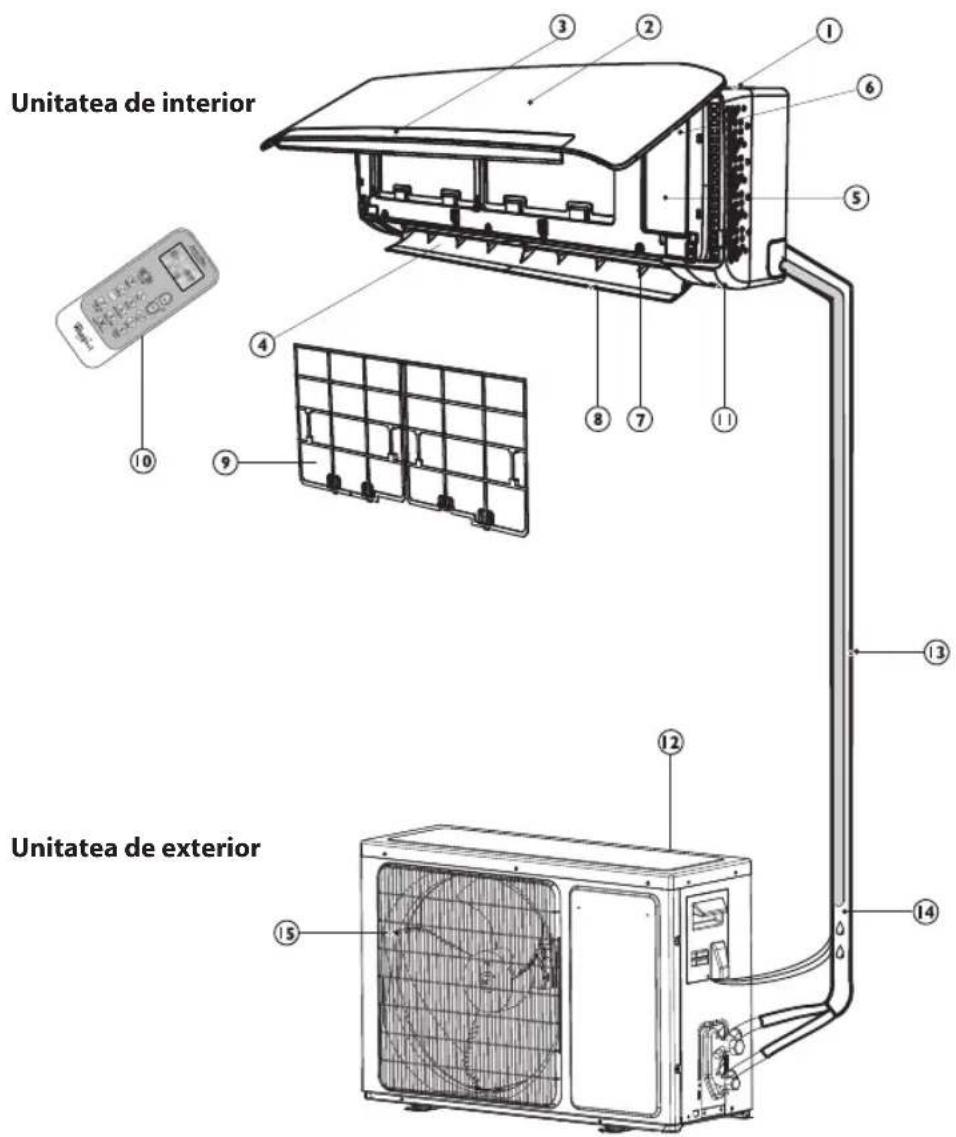 Unitatea de interior

3
2
1
6
5
4
8
7
11
10
9
13
12

Unitatea de exterior

15
14