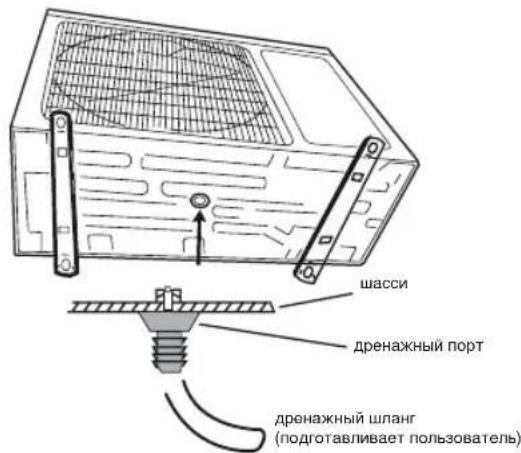 шасси
дренажный порт
дренажный шланг
(подготавливает пользователь)