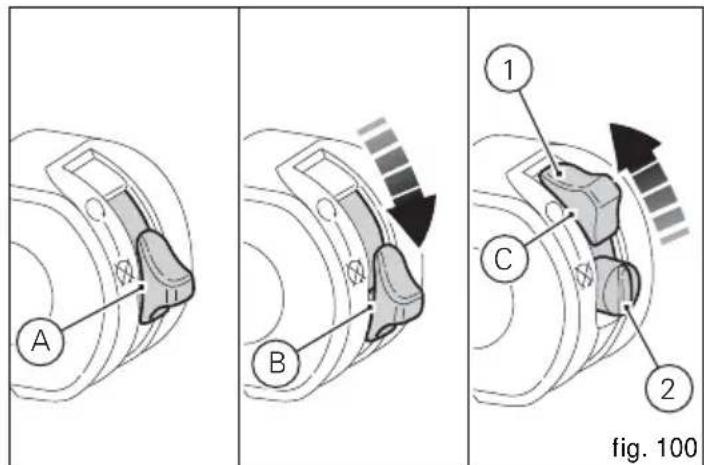 A

B

1

C

2

fig. 100