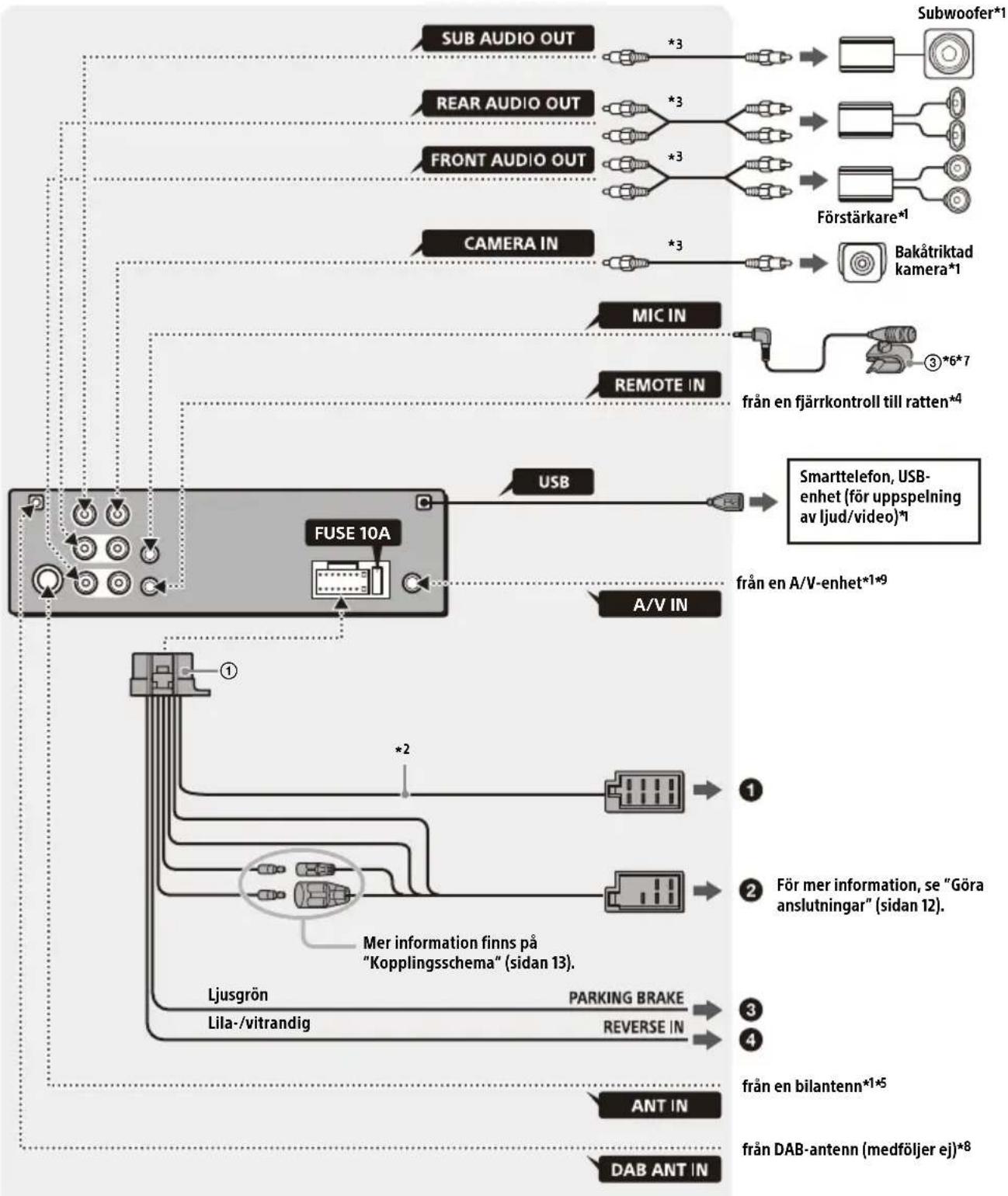 Subwoofer*1

SUB AUDIO OUT

*3

REAR AUDIO OUT

*3

FRONT AUDIO OUT

*3

Förstärkare*1

CAMERA IN

*3

Bakåtriktad kamera*1

MIC IN

③*6*7

REMOTE IN

från en fjärrkontroll till ratten*4

USB

Smarttelefon, USB-enhet (för uppspelning av ljud/video)*1

FUSE 10A

från en A/V-enhet*1*9

A/V IN

①

*2

❶

❷ För mer information, se "Göra anslutningar" (sidan 12).

Mer information finns på "Kopplingsschema" (sidan 13).

Ljusgrön

PARKING BRAKE

❸

Lila-/vitrandig

REVERSE IN

❹

från en bilantenn*1*5

ANT IN

från DAB-antenn (medföljer ej)*8

DAB ANT IN