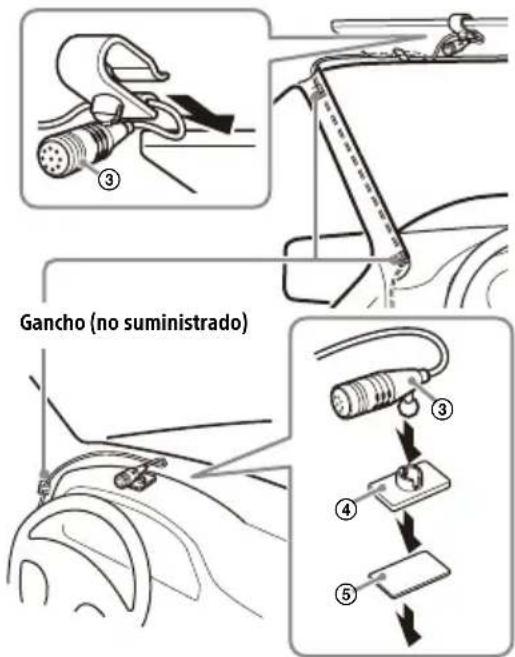 ③

Gancho (no suministrado)

③

④

⑤