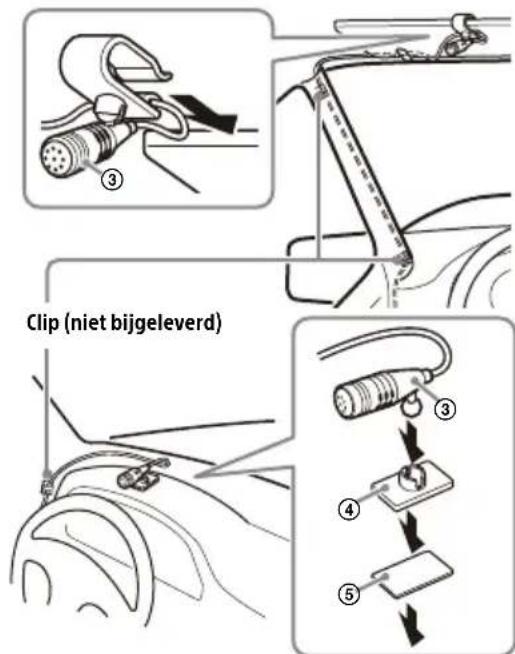 ③

Clip (niet bijgeleverd)

③

④

⑤