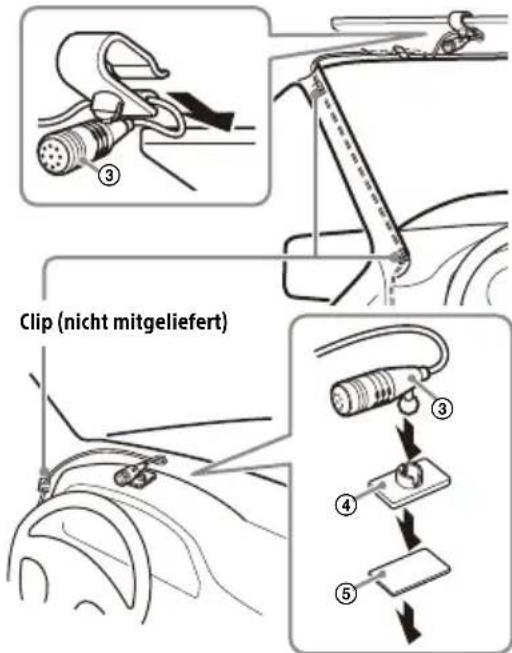 ③

Clip (nicht mitgeliefert)

③

④

⑤