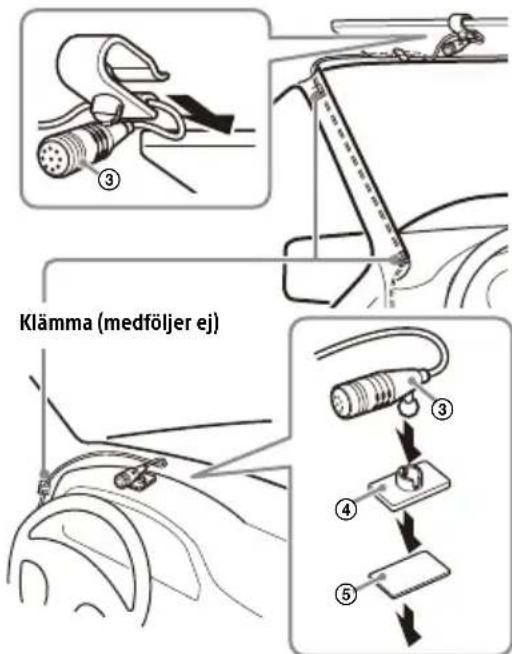 ③

Klämma (medföljer ej)

③

④

⑤