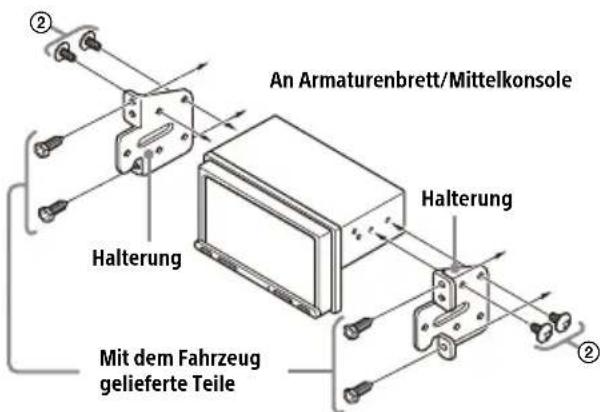 ②

An Armaturenbrett/Mittelkonsole

Halterung

Halterung

Mit dem Fahrzeug gelieferte Teile

②